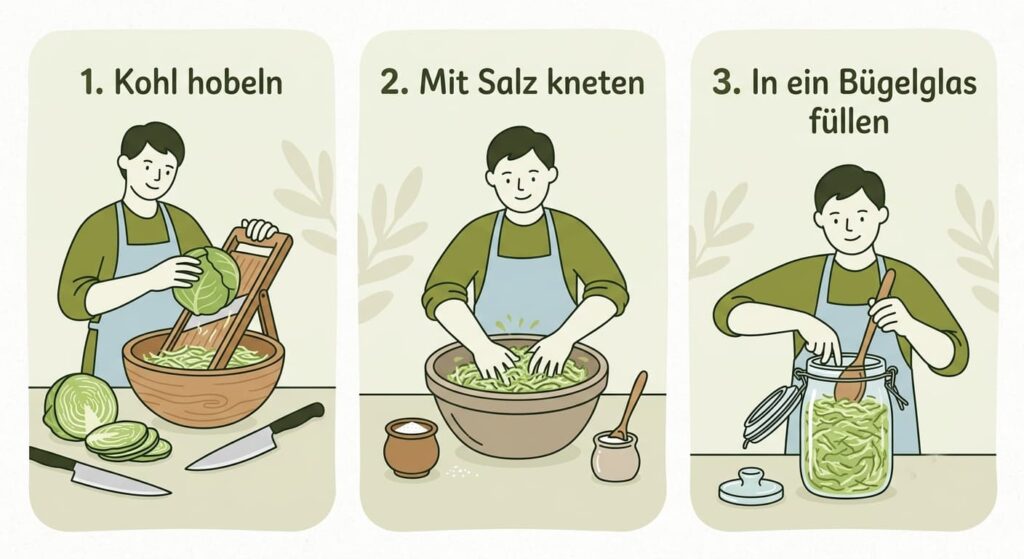 1. Kohl hobeln

2. Mit Salz kneten

3. In ein Bügelglas füllen